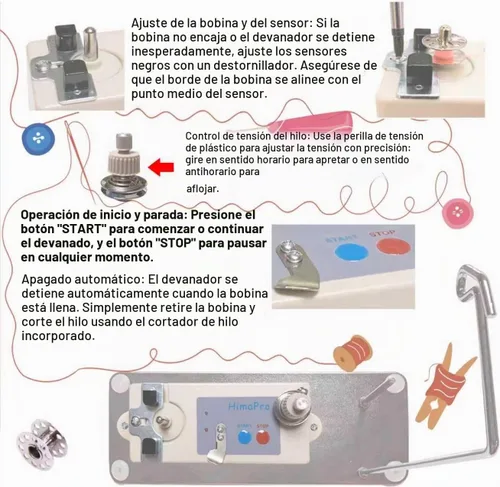 Ajuste de la bobina y del sensor: Si la bobina no encaja o el devanador se detiene inesperadamente, ajuste los sensores negros con un destornillador. Asegúrese de que el borde de la bobina se alinee con el punto medio del sensor.

Control de tensión del hilo: Use la perilla de tensión de plástico para ajustar la tensión con precisión: gire en sentido horario para apretar o en sentido antihorario para aflojar.

Operación de inicio y parada: Presione el botón "START" para comenzar o continuar el devanado, y el botón "STOP" para pausar en cualquier momento.

START STOP

Apagado automático: El devanador se detiene automáticamente cuando la bobina está llena. Simplemente retire la bobina y corte el hilo usando el cortador de hilo incorporado.

HimaPro
START STOP