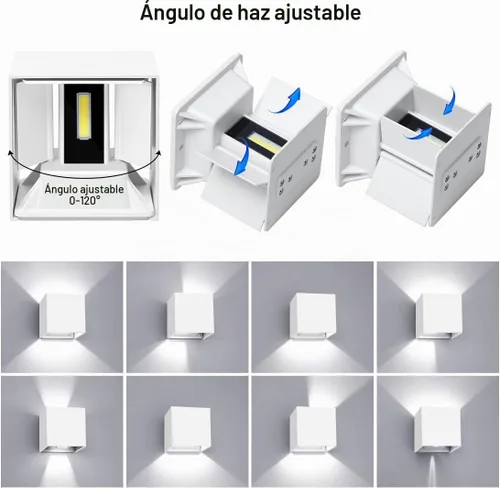 Ángulo de haz ajustable

Ángulo ajustable
0-120°