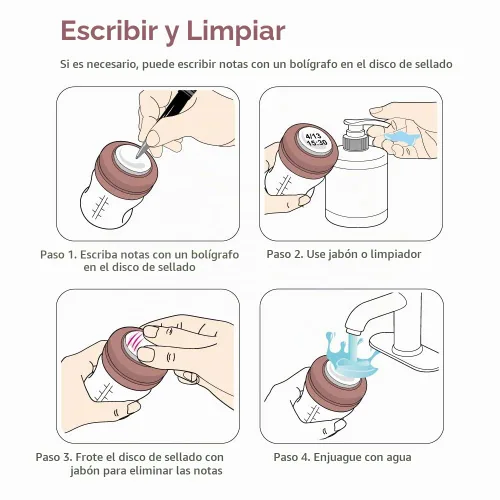 Escribir y Limpiar

Si es necesario, puede escribir notas con un bolígrafo en el disco de sellado

4/13
15:30

Paso 1. Escriba notas con un bolígrafo en el disco de sellado

Paso 2. Use jabón o limpiador

Paso 3. Frote el disco de sellado con jabón para eliminar las notas

Paso 4. Enjuague con agua