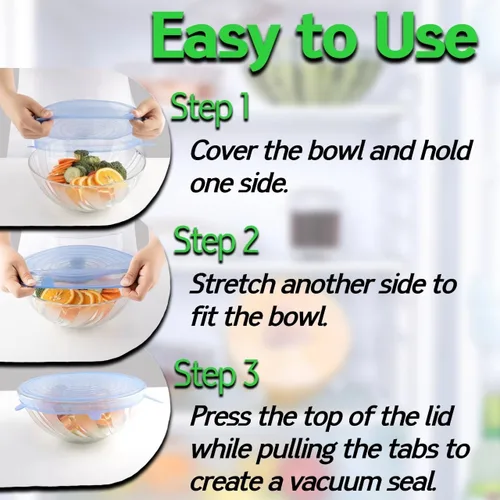 Easy to Use

Step 1
Cover the bowl and hold one side.

Step 2
Stretch another side to fit the bowl.

Step 3
Press the top of the lid while pulling the tabs to create a vacuum seal.