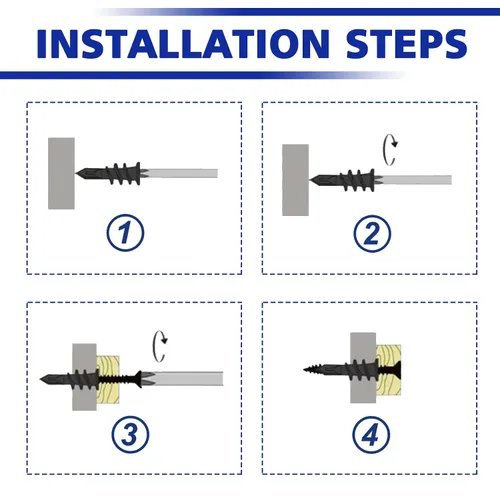 INSTALLATION STEPS

1

2

3

4