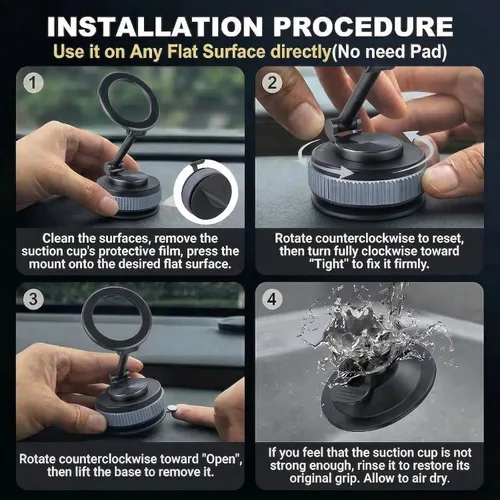 INSTALLATION PROCEDURE

Use it on Any Flat Surface directly(No need Pad)

1

Clean the surfaces, remove the suction cup's protective film, press the mount onto the desired flat surface.

2

Rotate counterclockwise to reset, then turn fully clockwise toward "Tight" to fix it firmly.

3

Rotate counterclockwise toward "Open", then lift the base to remove it.

4

If you feel that the suction cup is not strong enough, rinse it to restore its original grip. Allow to air dry.