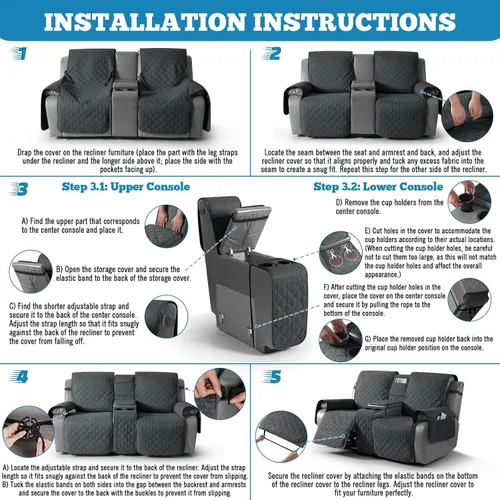 INSTALLATION INSTRUCTIONS

1

Drap the cover on the recliner furniture (place the part with the leg straps under the recliner and the longer side above it; place the side with the pockets facing up).

2

Locate the seam between the seat and armrest and back, and adjust the recliner cover so that it aligns properly and tuck any excess fabric into the seam to create a snug fit. Repeat this step for the other side of the recliner.

3

Step 3.1: Upper Console

A) Find the upper part that corresponds to the center console and place it.

B) Open the storage cover and secure the elastic band to the back of the storage cover.

C) Find the shorter adjustable strap and secure it to the back of the center console. Adjust the strap length so that it fits snugly against the back of the recliner to prevent the cover from falling off.

Step 3.2: Lower Console

D) Remove the cup holders from the center console.

E) Cut holes in the cover to accommodate the cup holders according to their actual locations. (When cutting the cup holder holes, be careful not to cut them too large, as this will not match the cup holder holes and affect the overall appearance.)

F) After cutting the cup holder holes in the cover, place the cover on the center console and secure it by pulling the rope to the bottom of the console.

G) Place the removed cup holder back into the original cup holder position on the console.

4

A) Locate the adjustable strap and secure it to the back of the recliner. Adjust the strap length so it fits snugly against the back of the recliner to prevent the cover from slipping.
B) Tuck the elastic bands on both sides into the gap between the backrest and armrests and secure the cover to the back with the buckles to prevent it from slipping.

5

Secure the recliner cover by attaching the elastic bands on the bottom of the recliner cover to the recliner legs. Adjust the recliner cover to fit your furniture perfectly.