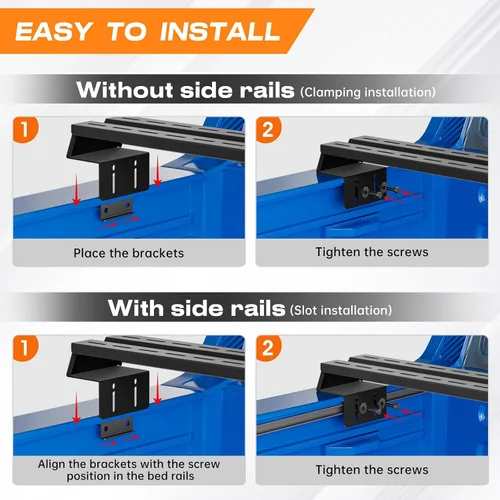 EASY TO INSTALL

Without side rails (Clamping installation)

1

Place the brackets

2

Tighten the screws

With side rails (Slot installation)

1

Align the brackets with the screw position in the bed rails

2

Tighten the screws