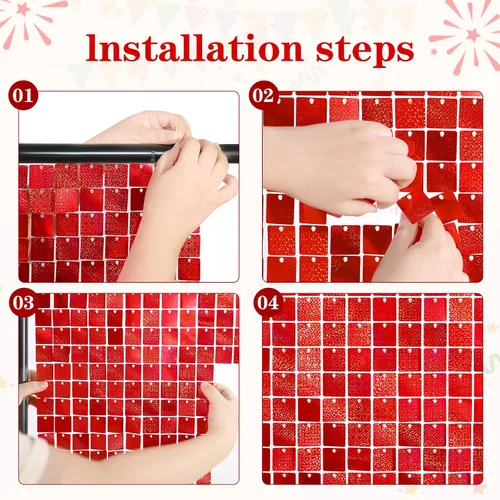 Installation steps

01

02

03

04