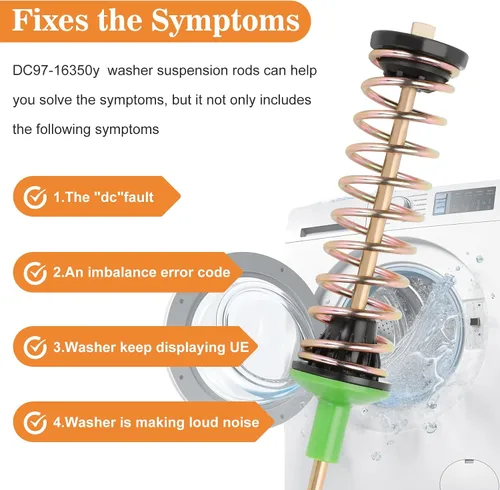 Fixes the Symptoms

DC97-16350y washer suspension rods can help you solve the symptoms, but it not only includes the following symptoms

1.The "dc"fault

2.An imbalance error code

3.Washer keep displaying UE

4.Washer is making loud noise