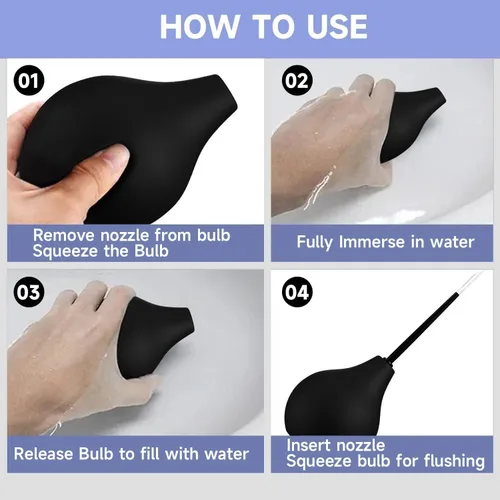 HOW TO USE

01

Remove nozzle from bulb
Squeeze the Bulb

02

Fully Immerse in water

03

Release Bulb to fill with water

04

Insert nozzle
Squeeze bulb for flushing