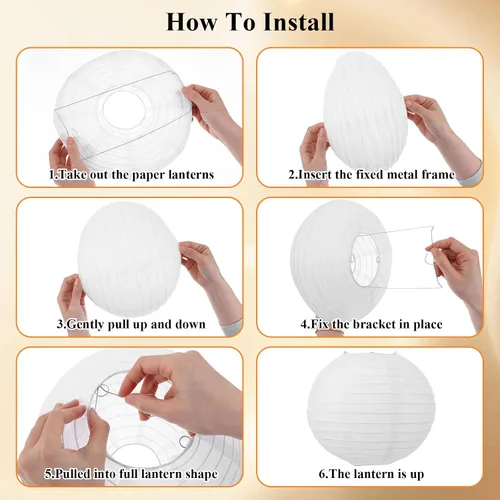 How To Install

1.Take out the paper lanterns

2.Insert the fixed metal frame

3.Gently pull up and down

4.Fix the bracket in place

5.Pulled into full lantern shape

6.The lantern is up