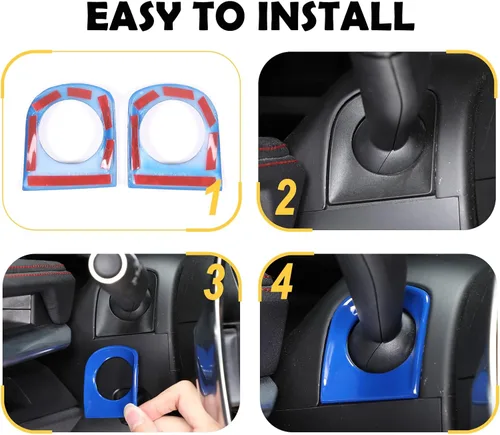 EASY TO INSTALL

1

2

3

4