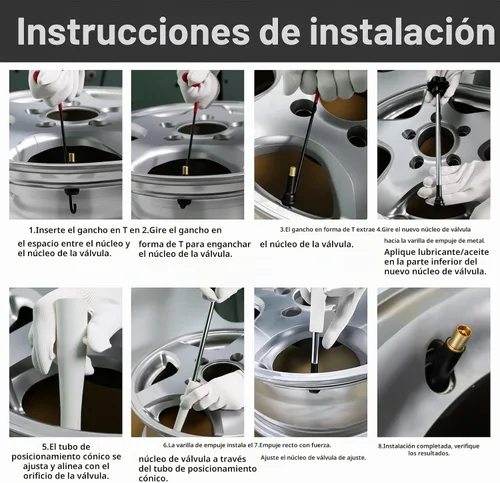 Instrucciones de instalación

1.Inserte el gancho en T en el espacio entre el núcleo y el núcleo de la válvula.

2.Gire el gancho en forma de T para enganchar el núcleo de la válvula.

3.El gancho en forma de T extrae el núcleo de la válvula.

4.Gire el nuevo núcleo de válvula hacia la varilla de empuje de metal. Aplique lubricante/aceite en la parte inferior del nuevo núcleo de válvula.

5.El tubo de posicionamiento cónico se ajusta y alinea con el orificio de la válvula.

6.La varilla de empuje instala el núcleo de válvula a través del tubo de posicionamiento cónico.

7.Empuje recto con fuerza. Ajuste el núcleo de válvula de ajuste.

8.Instalación completada, verifique los resultados.