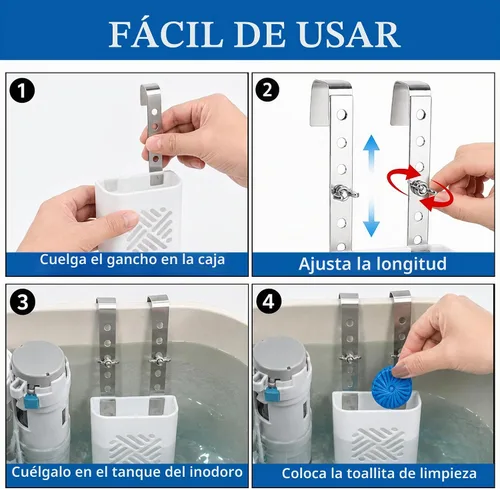 FÁCIL DE USAR

1
Cuelga el gancho en la caja

2
Ajusta la longitud

3
Cuélgalo en el tanque del inodoro

4
Coloca la toallita de limpieza