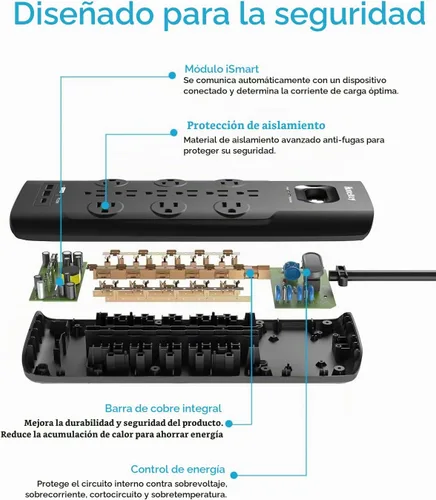 Diseñado para la seguridad

Módulo iSmart
Se comunica automáticamente con un dispositivo conectado y determina la corriente de carga óptima.

Protección de aislamiento
Material de aislamiento avanzado anti-fugas para proteger su seguridad.

Barra de cobre integral
Mejora la durabilidad y seguridad del producto. Reduce la acumulación de calor para ahorrar energía

Control de energía
Protege el circuito interno contra sobrevoltaje, sobrecorriente, cortocircuito y sobretemperatura.