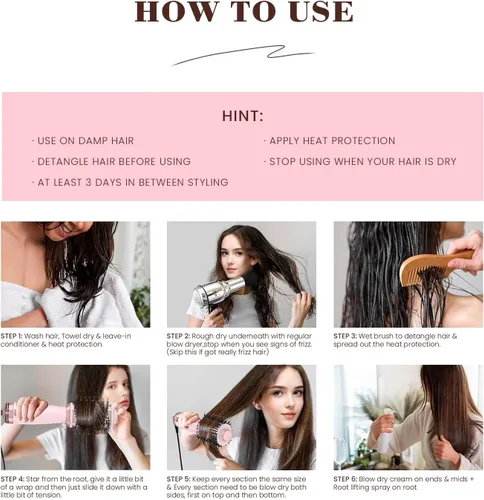 HOW TO USE

HINT:

· USE ON DAMP HAIR

· DETANGLE HAIR BEFORE USING

· AT LEAST 3 DAYS IN BETWEEN STYLING

· APPLY HEAT PROTECTION

· STOP USING WHEN YOUR HAIR IS DRY

STEP 1: Wash hair, Towel dry & leave-in conditioner & heat protection.

STEP 2: Rough dry underneath with regular blow dryer,stop when you see signs of frizz. (Skip this if got really frizz hair)

STEP 3: Wet brush to detangle hair & spread out the heat protection.

STEP 4: Star from the root, give it a little bit of a wrap and then just slide it down with a little bit of tension.

STEP 5: Keep every section the same size & Every section need to be blow dry both sides, first on top and then bottom.

STEP 6: Blow dry cream on ends & mids + Root lifting spray on root