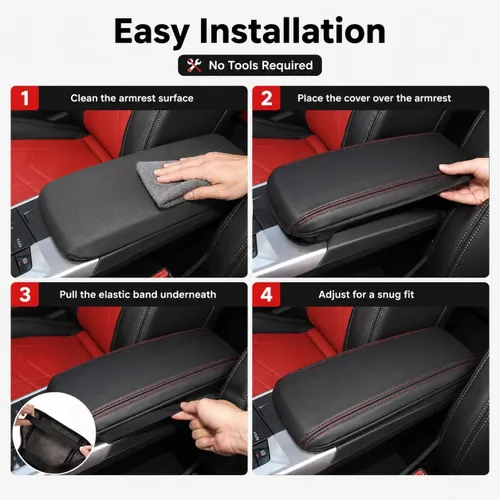 Easy Installation

No Tools Required

1 Clean the armrest surface

2 Place the cover over the armrest

3 Pull the elastic band underneath

4 Adjust for a snug fit