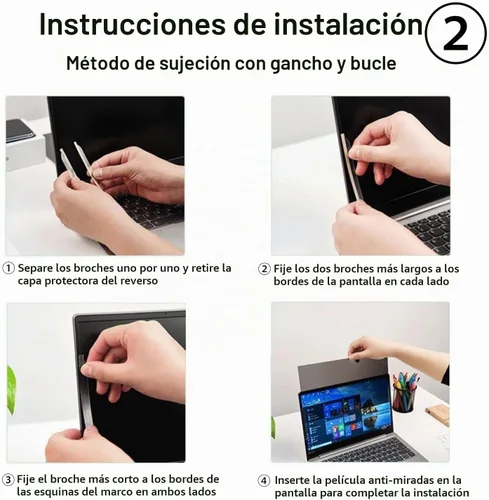 Instrucciones de instalación 2

Método de sujeción con gancho y bucle

① Separe los broches uno por uno y retire la capa protectora del reverso

② Fije los dos broches más largos a los bordes de la pantalla en cada lado

③ Fije el broche más corto a los bordes de las esquinas del marco en ambos lados

④ Inserte la película anti-miradas en la pantalla para completar la instalación