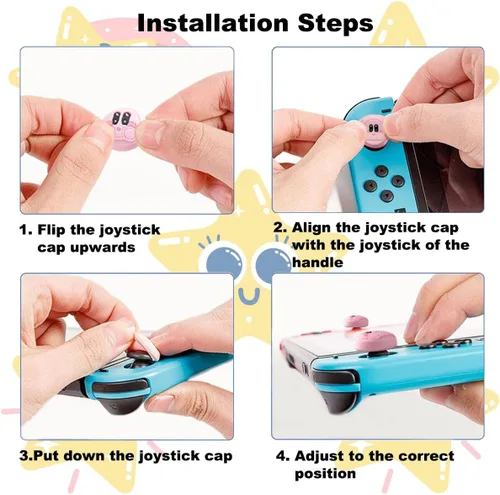 Installation Steps

1. Flip the joystick cap upwards

2. Align the joystick cap with the joystick of the handle

3.Put down the joystick cap

4. Adjust to the correct position