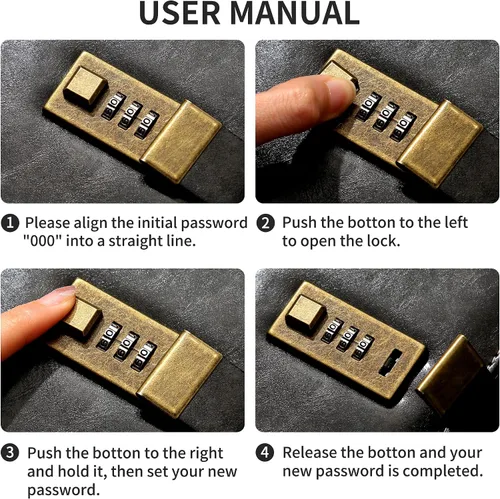 USER MANUAL

❶ Please align the initial password "000" into a straight line.

❷ Push the botton to the left to open the lock.

❸ Push the botton to the right and hold it, then set your new password.

❹ Release the botton and your new password is completed.