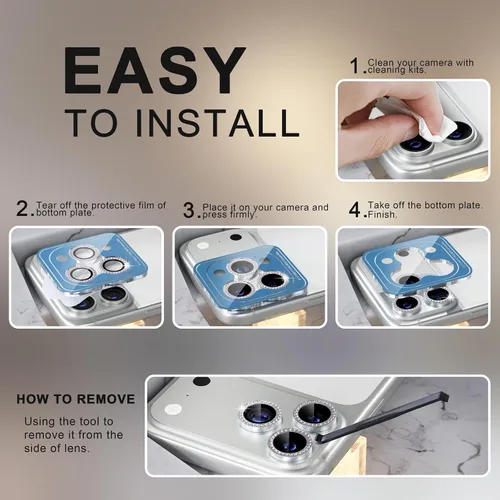 EASY
TO INSTALL

1. Clean your camera with cleaning kits.

2. Tear off the protective film of bottom plate.

3. Place it on your camera and press firmly.

4. Take off the bottom plate. Finish.

HOW TO REMOVE

Using the tool to remove it from the side of lens.