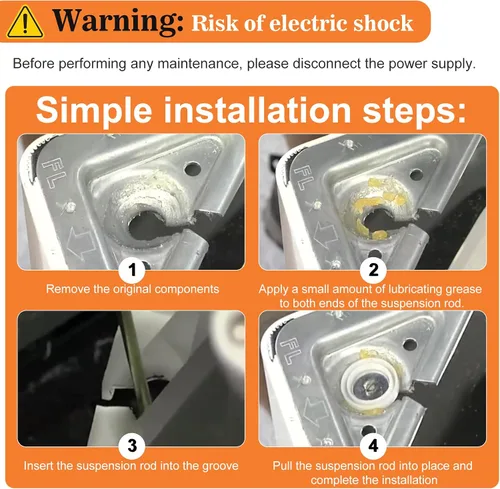 Warning: Risk of electric shock

Before performing any maintenance, please disconnect the power supply.

Simple installation steps:

FL

1

Remove the original components

FL

2

Apply a small amount of lubricating grease to both ends of the suspension rod.

3

Insert the suspension rod into the groove

FL

4

Pull the suspension rod into place and complete the installation