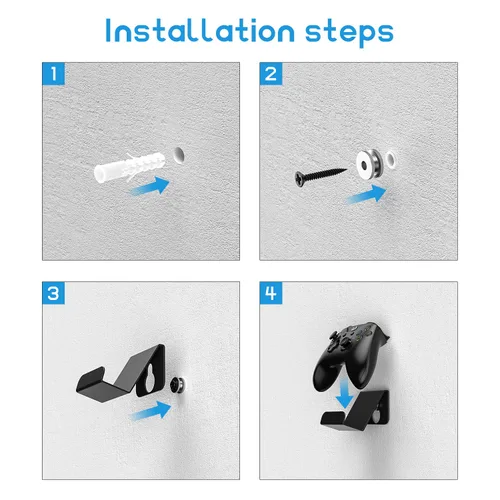 Installation steps

1

2

3

4