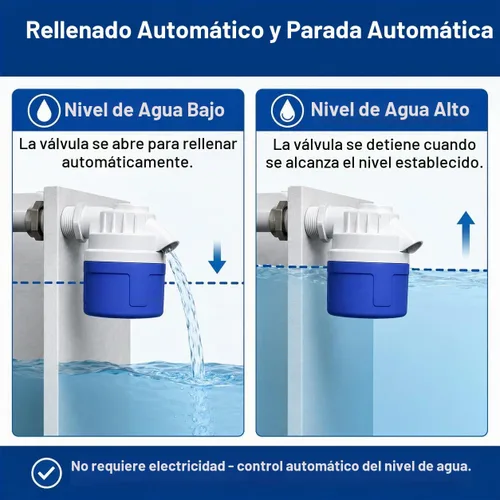 Rellenado Automático y Parada Automática

Nivel de Agua Bajo

La válvula se abre para rellenar automáticamente.

Nivel de Agua Alto

La válvula se detiene cuando se alcanza el nivel establecido.

No requiere electricidad - control automático del nivel de agua.