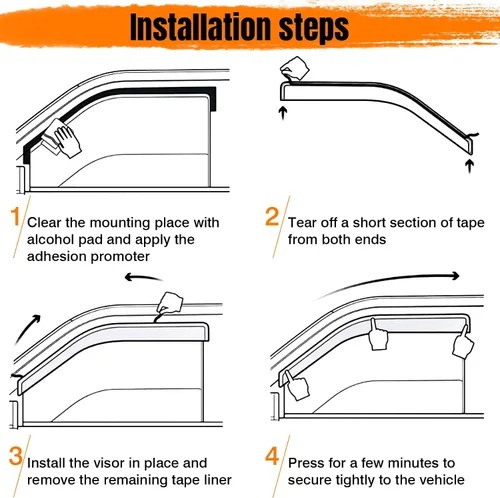 Installation steps

1 Clear the mounting place with alcohol pad and apply the adhesion promoter

2 Tear off a short section of tape from both ends

3 Install the visor in place and remove the remaining tape liner

4 Press for a few minutes to secure tightly to the vehicle