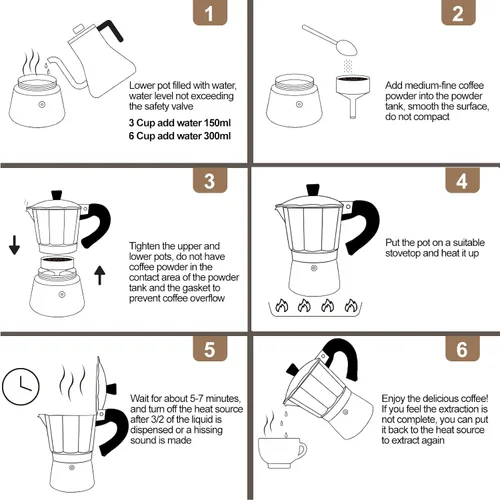 1

Lower pot filled with water, water level not exceeding the safety valve

3 Cup add water 150ml
6 Cup add water 300ml

2

Add medium-fine coffee powder into the powder tank, smooth the surface, do not compact

3

Tighten the upper and lower pots, do not have coffee powder in the contact area of the powder tank and the gasket to prevent coffee overflow

4

Put the pot on a suitable stovetop and heat it up

5

Wait for about 5-7 minutes, and turn off the heat source after 3/2 of the liquid is dispensed or a hissing sound is made

6

Enjoy the delicious coffee! If you feel the extraction is not complete, you can put it back to the heat source to extract again