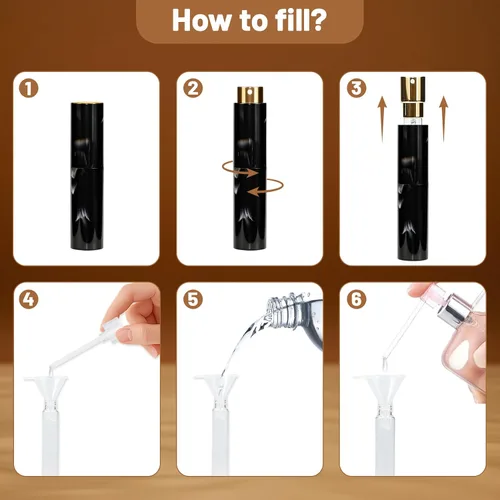 How to fill?

1

2

3

4

5

6