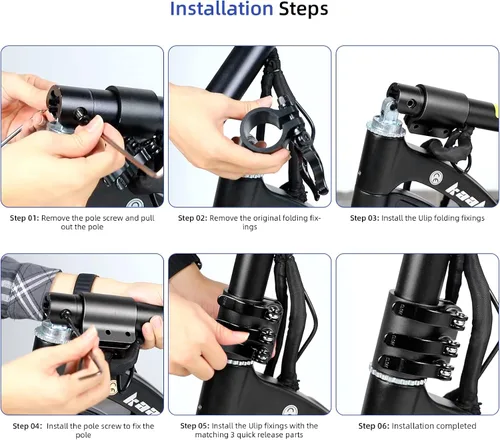 Installation Steps

Step 01: Remove the pole screw and pull out the pole

Step 02: Remove the original folding fixings

Step 03: Install the Ulip folding fixings

Step 04: Install the pole screw to fix the pole

Step 05: Install the Ulip fixings with the matching 3 quick release parts

Step 06: Installation completed