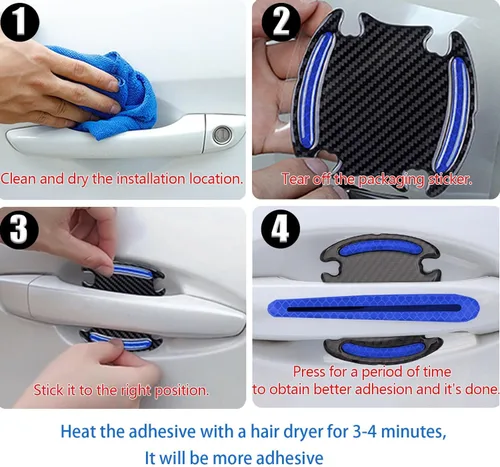 1

Clean and dry the installation location.

2

Tear off the packaging sticker.

3

Stick it to the right position.

4

Press for a period of time to obtain better adhesion and it's done.

Heat the adhesive with a hair dryer for 3-4 minutes, It will be more adhesive