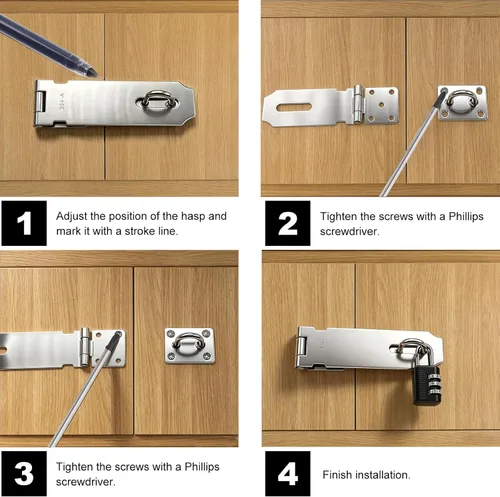 1

Adjust the position of the hasp and mark it with a stroke line.

2

Tighten the screws with a Phillips screwdriver.

3

Tighten the screws with a Phillips screwdriver.

4

Finish installation.