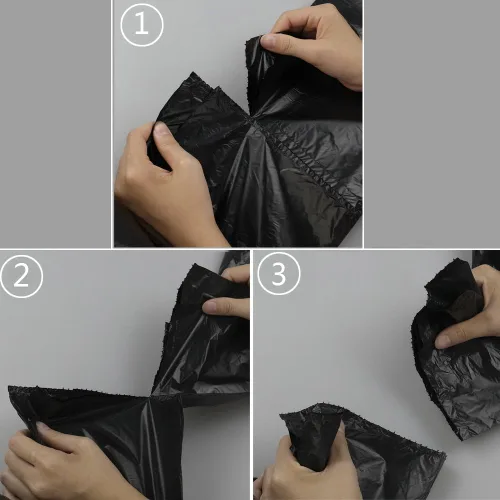 1

2

3