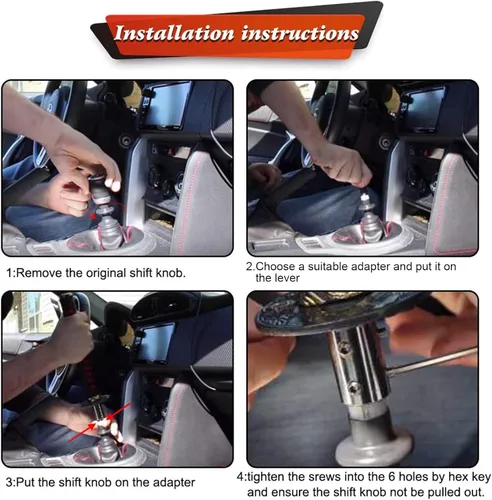 Installation instructions

1:Remove the original shift knob.

2.Choose a suitable adapter and put it on the lever

3:Put the shift knob on the adapter

4:tighten the srews into the 6 holes by hex key and ensure the shift knob not be pulled out.