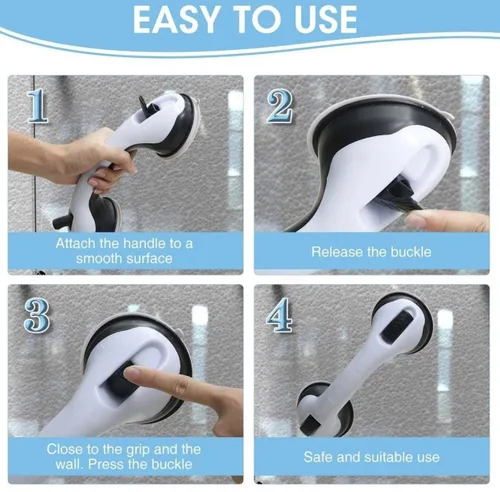 EASY TO USE

1

Attach the handle to a smooth surface

2

Release the buckle

3

Close to the grip and the wall. Press the buckle

4

Safe and suitable use