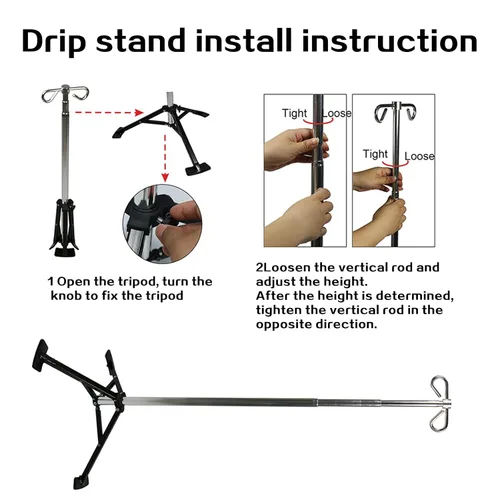 Drip stand install instruction

Tight Loose

Tight Loose

1 Open the tripod, turn the knob to fix the tripod

2Loosen the vertical rod and adjust the height.
After the height is determined, tighten the vertical rod in the opposite direction.