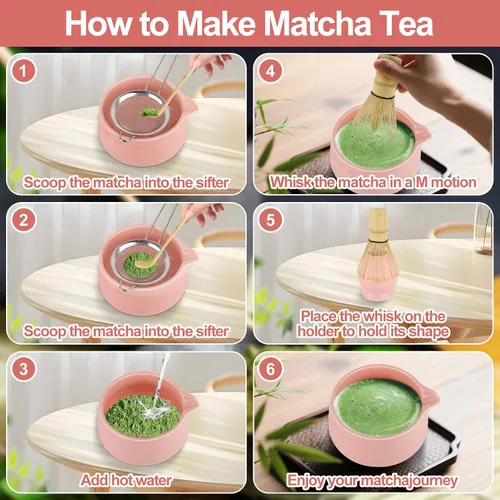 How to Make Matcha Tea

1
Scoop the matcha into the sifter

2
Scoop the matcha into the sifter

3
Add hot water

4
Whisk the matcha in a M motion

5
Place the whisk on the holder to hold its shape

6
Enjoy your matchajourney