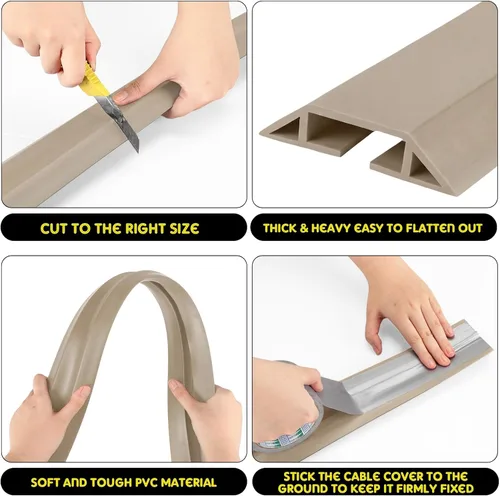 CUT TO THE RIGHT SIZE

THICK & HEAVY EASY TO FLATTEN OUT

SOFT AND TOUGH PVC MATERIAL

STICK THE CABLE COVER TO THE GROUND TO KEEP IT FIRMLY FIXED