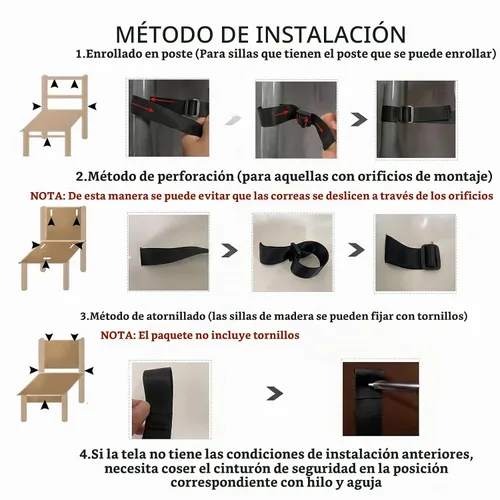 MÉTODO DE INSTALACIÓN

1.Enrollado en poste (Para sillas que tienen el poste que se puede enrollar)

2.Método de perforación (para aquellas con orificios de montaje)

NOTA: De esta manera se puede evitar que las correas se deslicen a través de los orificios

3.Método de atornillado (las sillas de madera se pueden fijar con tornillos)

NOTA: El paquete no incluye tornillos

4.Si la tela no tiene las condiciones de instalación anteriores, necesita coser el cinturón de seguridad en la posición correspondiente con hilo y aguja