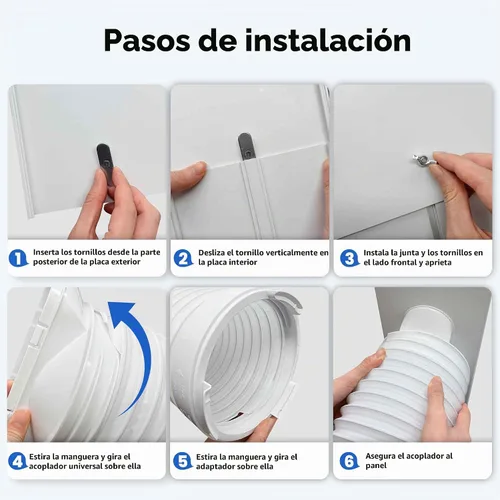 Pasos de instalación

1 Inserta los tornillos desde la parte posterior de la placa exterior

2 Desliza el tornillo verticalmente en la placa interior

3 Instala la junta y los tornillos en el lado frontal y aprieta

4 Estira la manguera y gira el acoplador universal sobre ella

5 Estira la manguera y gira el adaptador sobre ella

6 Asegura el acoplador al panel