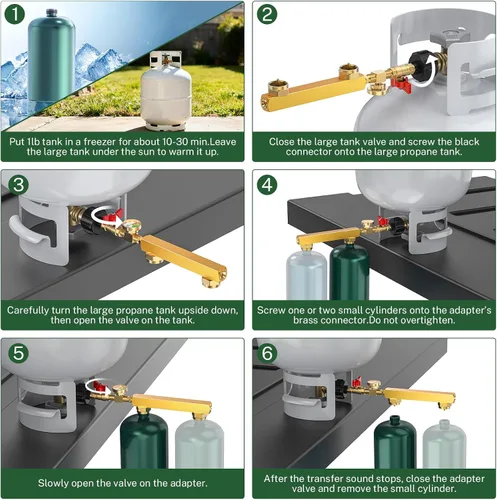 1

Put 1lb tank in a freezer for about 10-30 min.Leave the large tank under the sun to warm it up.

2

Close the large tank valve and screw the black connector onto the large propane tank.

3

Carefully turn the large propane tank upside down, then open the valve on the tank.

4

Screw one or two small cylinders onto the adapter's brass connector.Do not overtighten.

5

Slowly open the valve on the adapter.

6

After the transfer sound stops, close the adapter valve and remove the small cylinder.