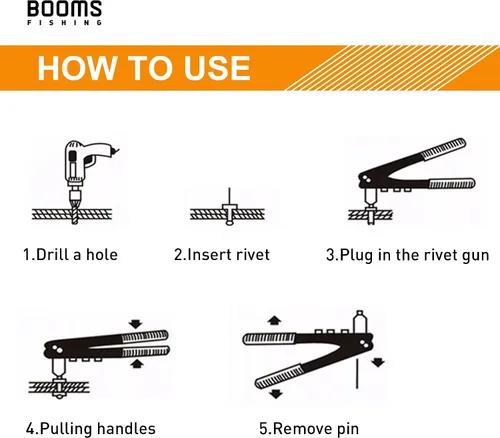 BOOMS
FISHING

HOW TO USE

1.Drill a hole

2.Insert rivet

3.Plug in the rivet gun

4.Pulling handles

5.Remove pin