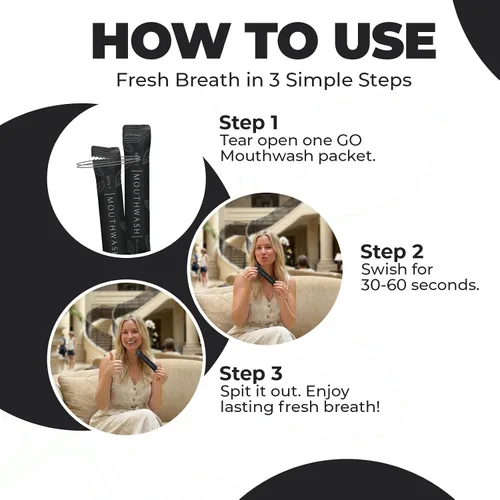 HOW TO USE
Fresh Breath in 3 Simple Steps

MOUTHWASH
MOUTHWASH

Step 1
Tear open one GO Mouthwash packet.

Step 2
Swish for 30-60 seconds.

Step 3
Spit it out. Enjoy lasting fresh breath!