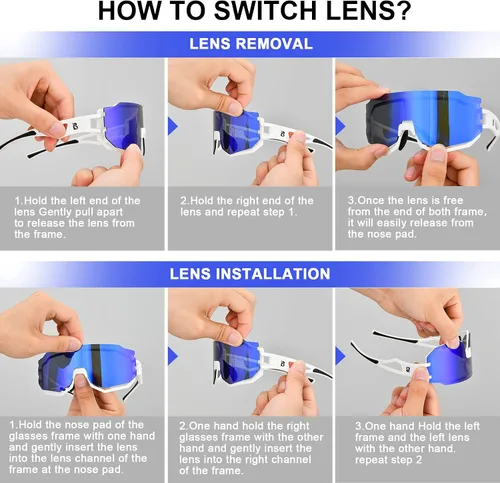 HOW TO SWITCH LENS?

LENS REMOVAL

1.Hold the left end of the lens Gently pull apart to release the lens from the frame.

2.Hold the right end of the lens and repeat step 1.

3.Once the lens is free from the end of both frame, it will easily release from the nose pad.

LENS INSTALLATION

1.Hold the nose pad of the glasses frame with one hand and gently insert the lens into the lens channel of the frame at the nose pad.

2.One hand hold the right glasses frame with the other hand and gently insert the lens into the right channel of the frame.

3.One hand Hold the left frame and the left lens with the other hand. repeat step 2