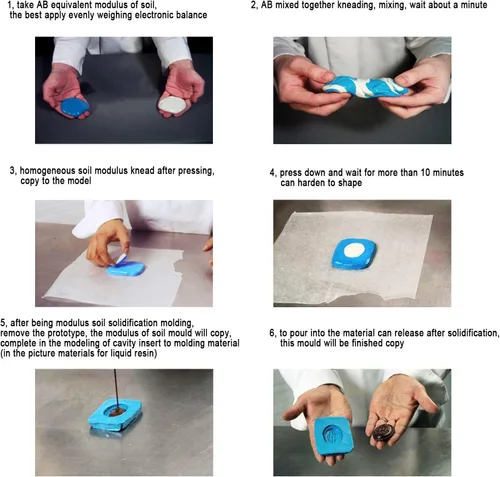 1, take AB equivalent modulus of soil, the best apply evenly weighing electronic balance

2, AB mixed together kneading, mixing, wait about a minute

3, homogeneous soil modulus knead after pressing, copy to the model

4, press down and wait for more than 10 minutes can harden to shape

5, after being modulus soil solidification molding, remove the prototype, the modulus of soil mould will copy, complete in the modeling of cavity insert to molding material (in the picture materials for liquid resin)

6, to pour into the material can release after solidification, this mould will be finished copy