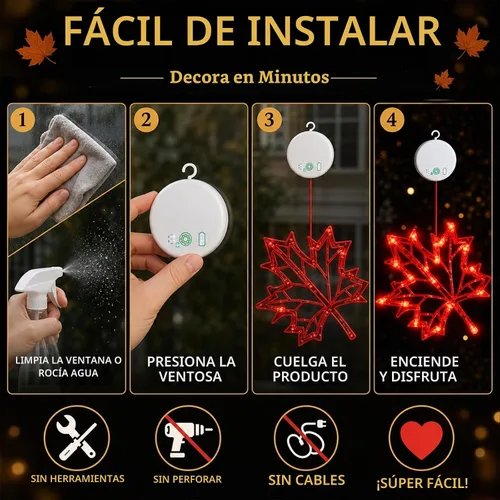 FÁCIL DE INSTALAR

Decora en Minutos

1
LIMPIA LA VENTANA O ROCÍA AGUA

2
PRESIONA LA VENTOSA

3
CUELGA EL PRODUCTO

4
ENCIENDE Y DISFRUTA

SIN HERRAMIENTAS

SIN PERFORAR

SIN CABLES

¡SÚPER FÁCIL!