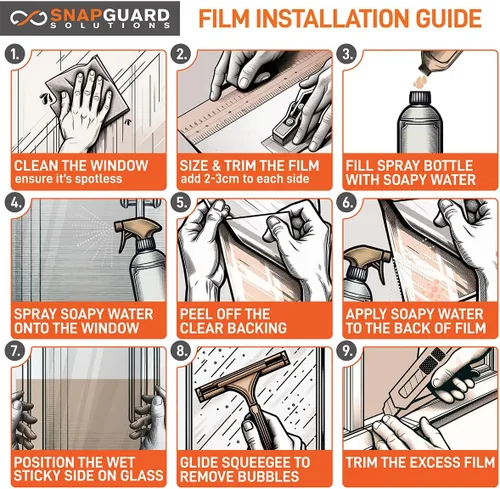 SNAPGUARD SOLUTIONS

FILM INSTALLATION GUIDE

1.
CLEAN THE WINDOW
ensure it's spotless

2.
SIZE & TRIM THE FILM
add 2-3cm to each side

3.
FILL SPRAY BOTTLE WITH SOAPY WATER

4.
SPRAY SOAPY WATER ONTO THE WINDOW

5.
PEEL OFF THE CLEAR BACKING

6.
APPLY SOAPY WATER TO THE BACK OF FILM

7.
POSITION THE WET STICKY SIDE ON GLASS

8.
GLIDE SQUEEGEE TO REMOVE BUBBLES

9.
TRIM THE EXCESS FILM