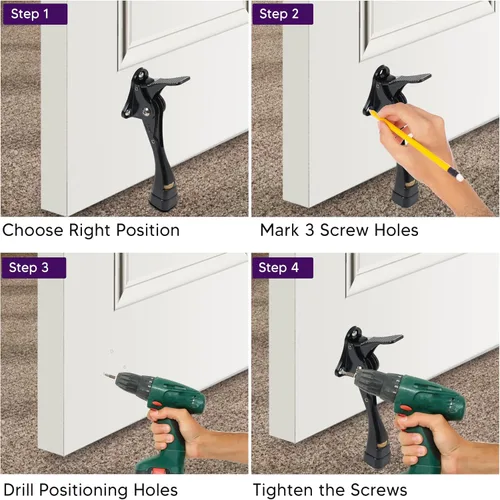 Step 1

Choose Right Position

Step 2

Mark 3 Screw Holes

Step 3

Drill Positioning Holes

Step 4

Tighten the Screws