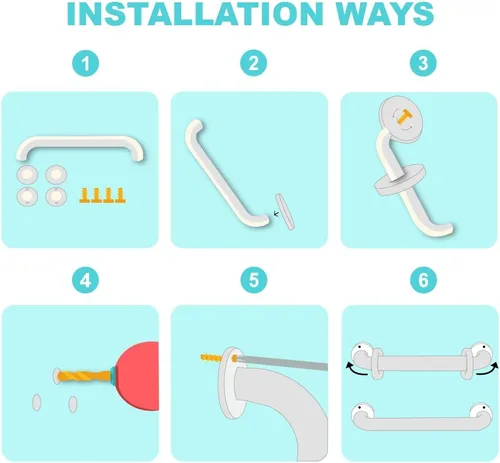 INSTALLATION WAYS

1

2

3

4

5

6