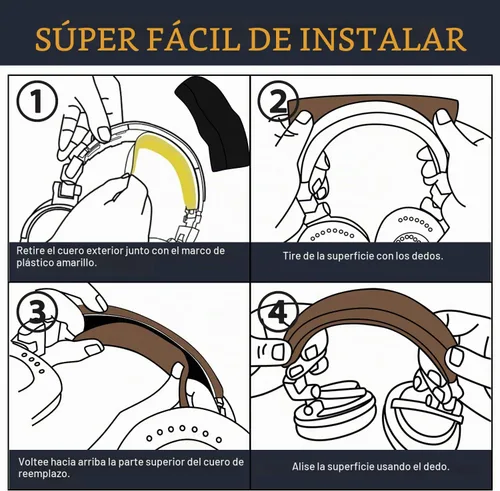 SÚPER FÁCIL DE INSTALAR

1

Retire el cuero exterior junto con el marco de plástico amarillo.

2

Tire de la superficie con los dedos.

3

Voltee hacia arriba la parte superior del cuero de reemplazo.

4

Alise la superficie usando el dedo.