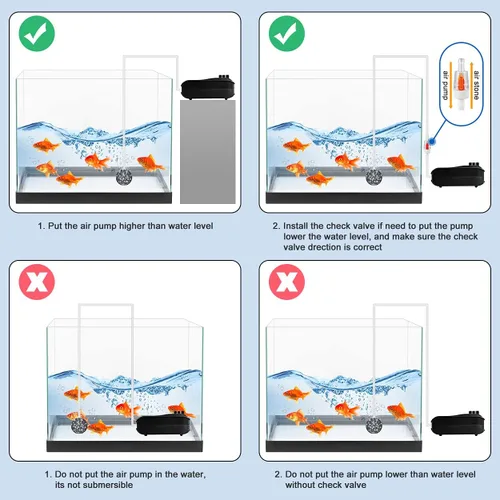 1. Put the air pump higher than water level

air pump
air stone

2. Install the check valve if need to put the pump lower the water level, and make sure the check valve drection is correct

1. Do not put the air pump in the water, its not submersible

2. Do not put the air pump lower than water level without check valve